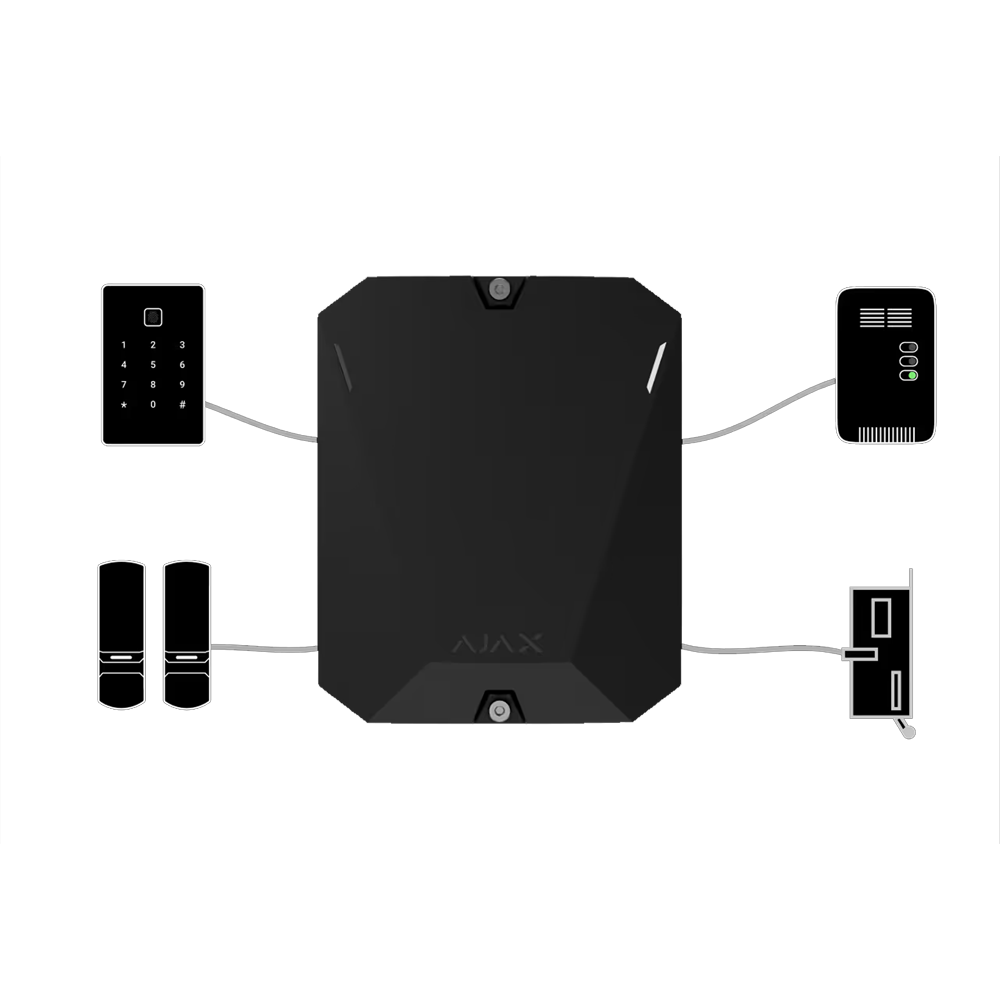 1 2 3
4 5 6
7 8 9
* 0 #

AJAX